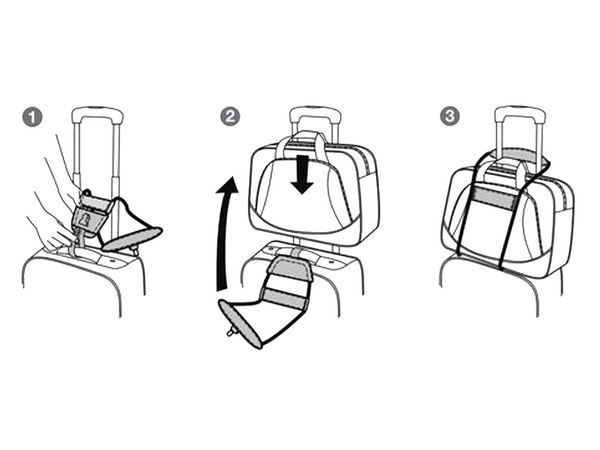 1

2

3